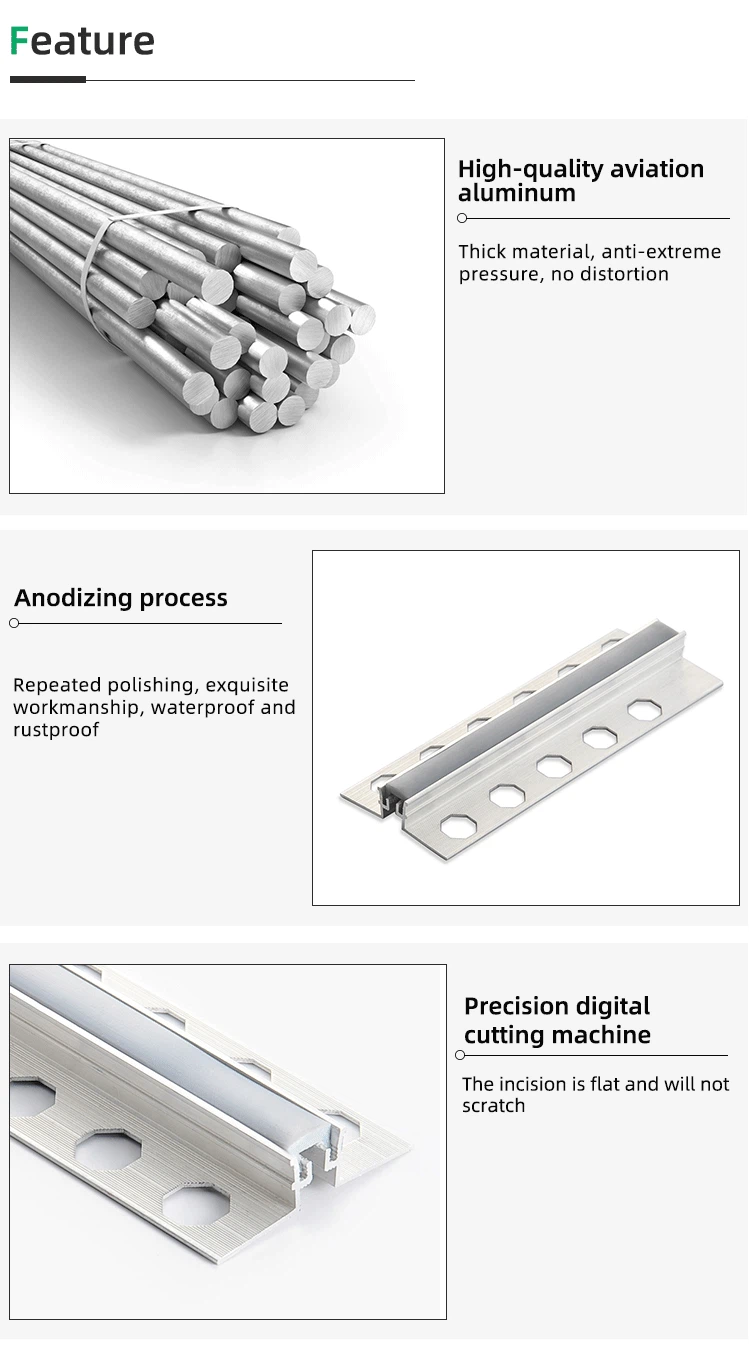 Feature

High-quality aviation aluminum

Thick material, anti-extreme pressure, no distortion

Anodizing process

Repeated polishing, exquisite workmanship, waterproof and rustproof

Precision digital cutting machine

The incision is flat and will not scratch